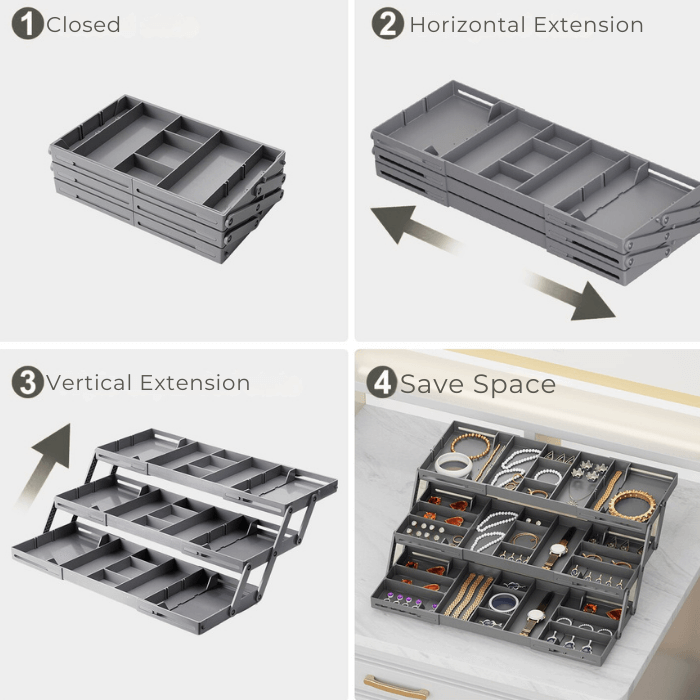 1 Closed

2 Horizontal Extension

3 Vertical Extension

4 Save Space