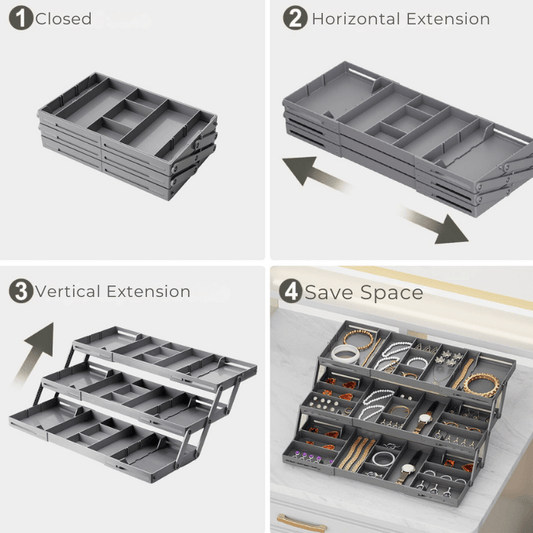 1 Closed

2 Horizontal Extension

3 Vertical Extension

4 Save Space