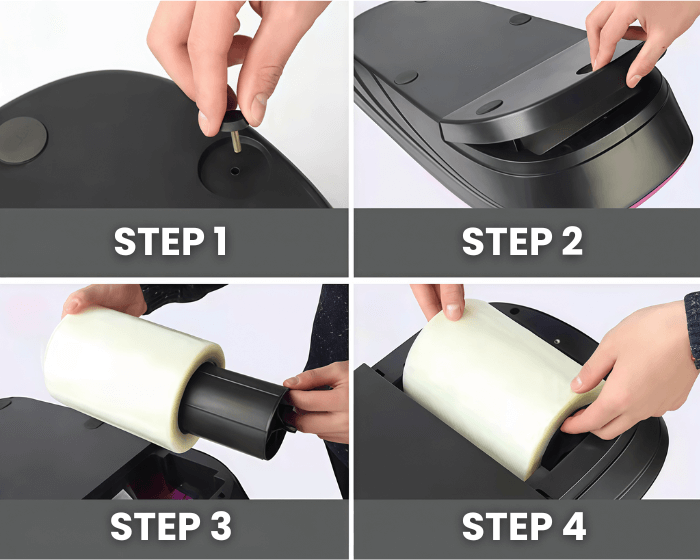 STEP 1

STEP 2

STEP 3

STEP 4